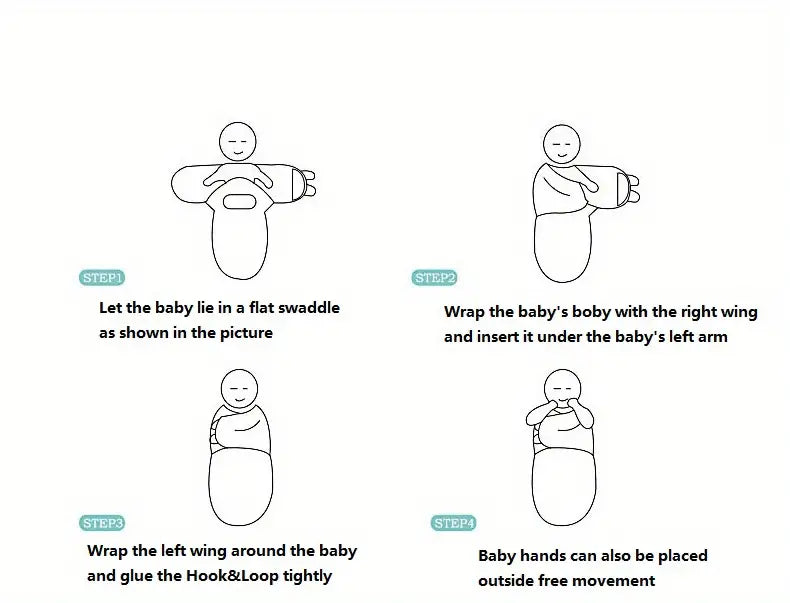 STEP1

Let the baby lie in a flat swaddle as shown in the picture

STEP2

Wrap the baby's boby with the right wing and insert it under the baby's left arm

STEP3

Wrap the left wing around the baby and glue the Hook&Loop tightly

STEP4

Baby hands can also be placed outside free movement